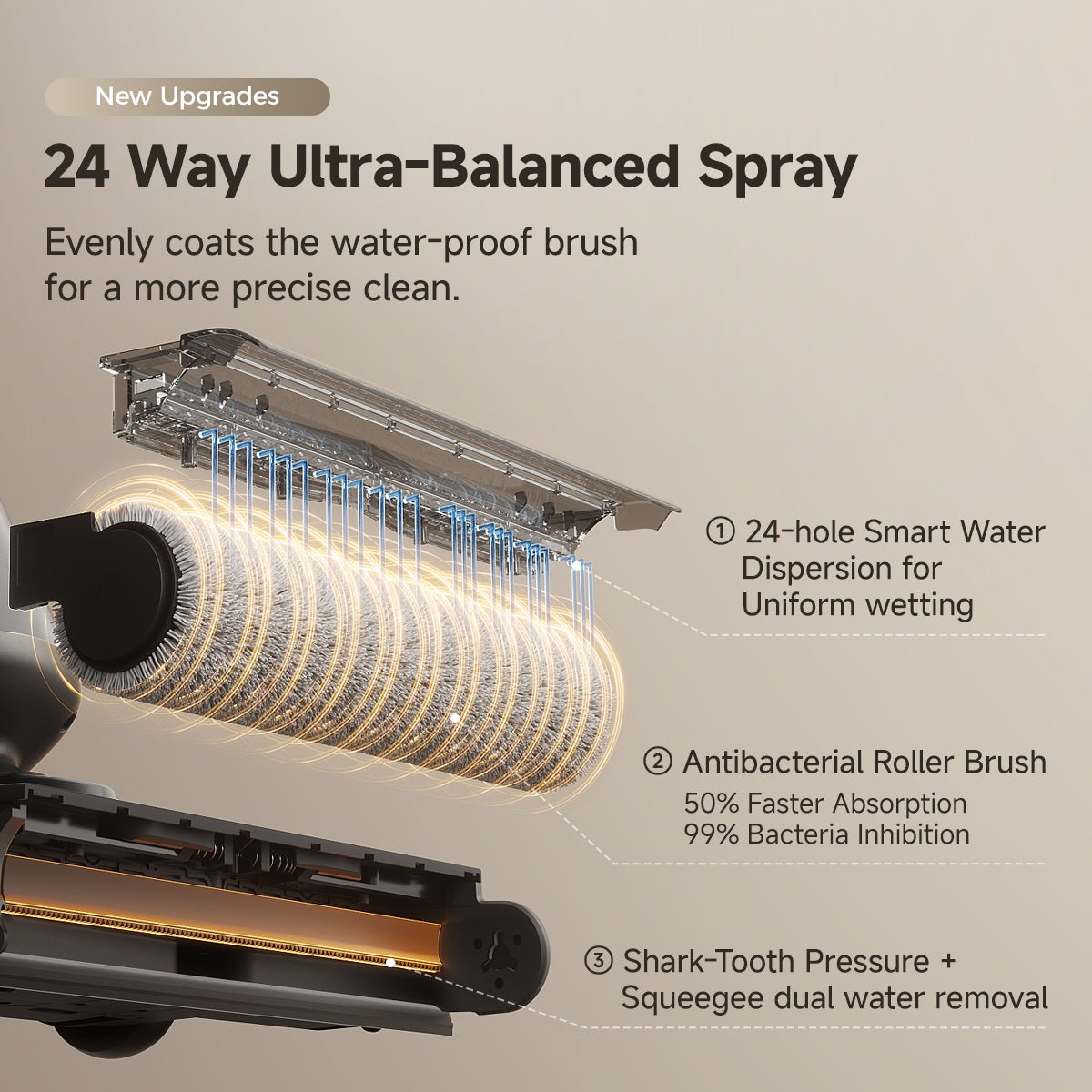 New Upgrades

24 Way Ultra-Balanced Spray

Evenly coats the water-proof brush for a more precise clean.

① 24-hole Smart Water Dispersion for Uniform wetting

② Antibacterial Roller Brush
50% Faster Absorption
99% Bacteria Inhibition

③ Shark-Tooth Pressure + Squeegee dual water removal